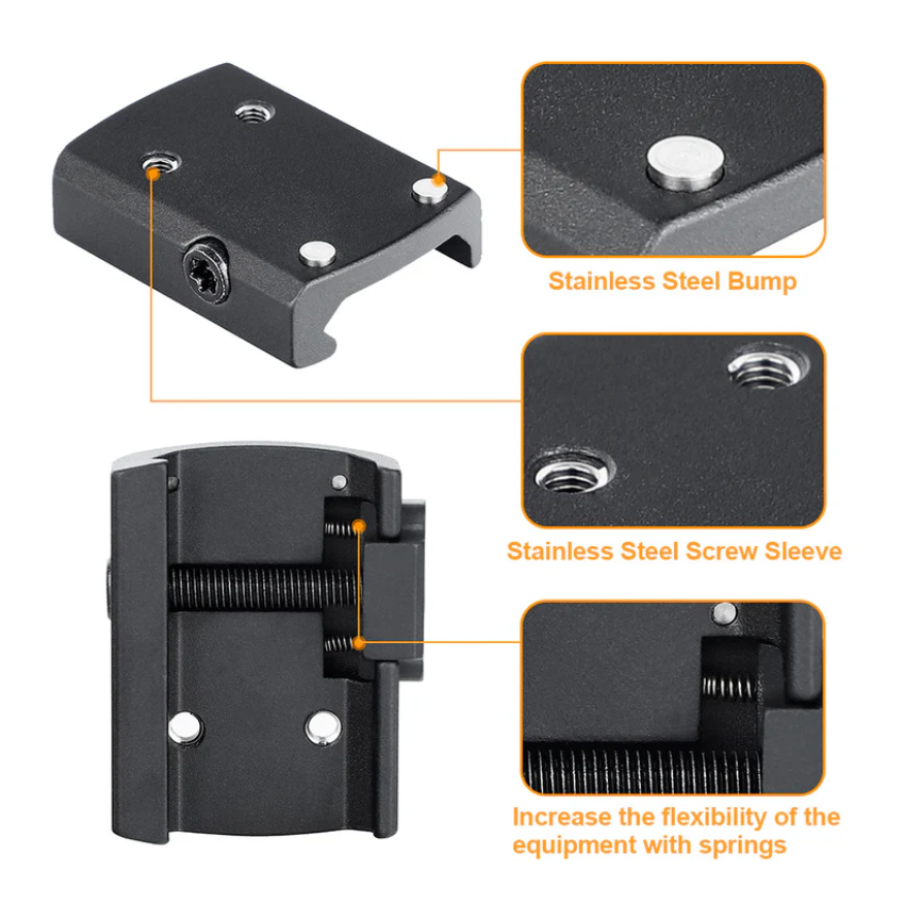 Stainless Steel Bump

Stainless Steel Screw Sleeve

Increase the flexibility of the equipment with springs